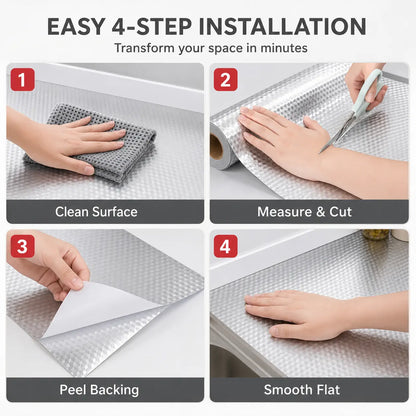 EASY 4-STEP INSTALLATION

Transform your space in minutes

1

Clean Surface

2

Measure & Cut

3

Peel Backing

4

Smooth Flat